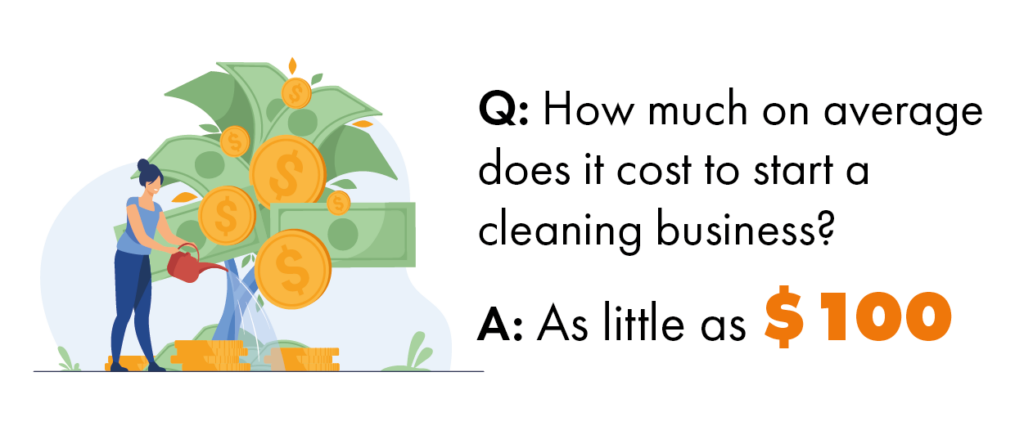 Q: How much on average does it cost to start a cleaning business?

A: As little as $ 100