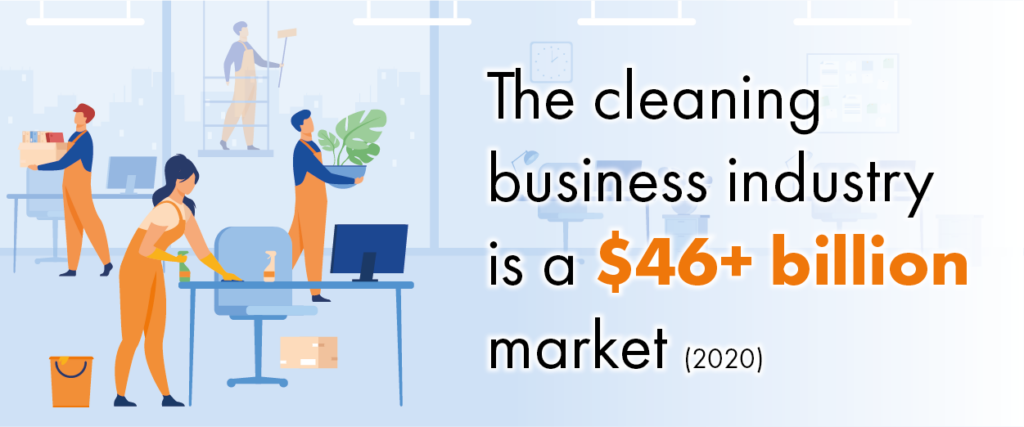 The cleaning business industry is a \$46+ billion market (2020)